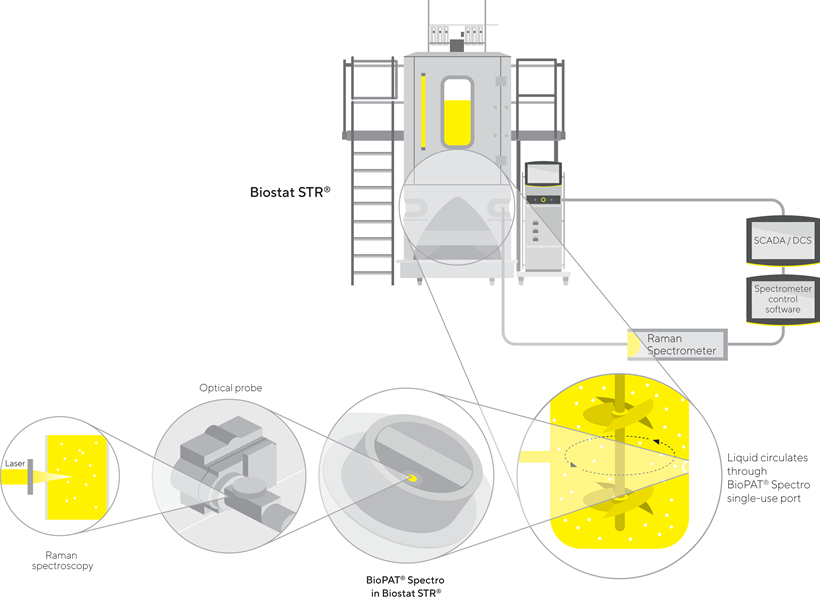 Biostat STR®

SCADA / DCS

Spectrometer control software

Raman Spectrometer

Optical probe

Laser

Raman spectroscopy

BioPAT® Spectro in Biostat STR®

Liquid circulates through BioPAT® Spectro single-use port